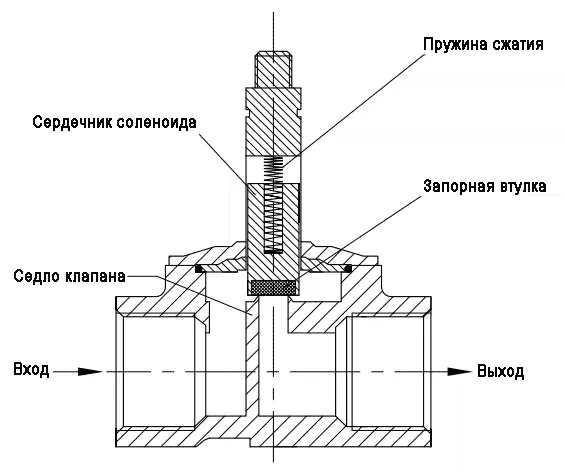 Пружина сжатия

Сердечник соленоида

Запорная втулка

Седло клапана

Вход

Выход